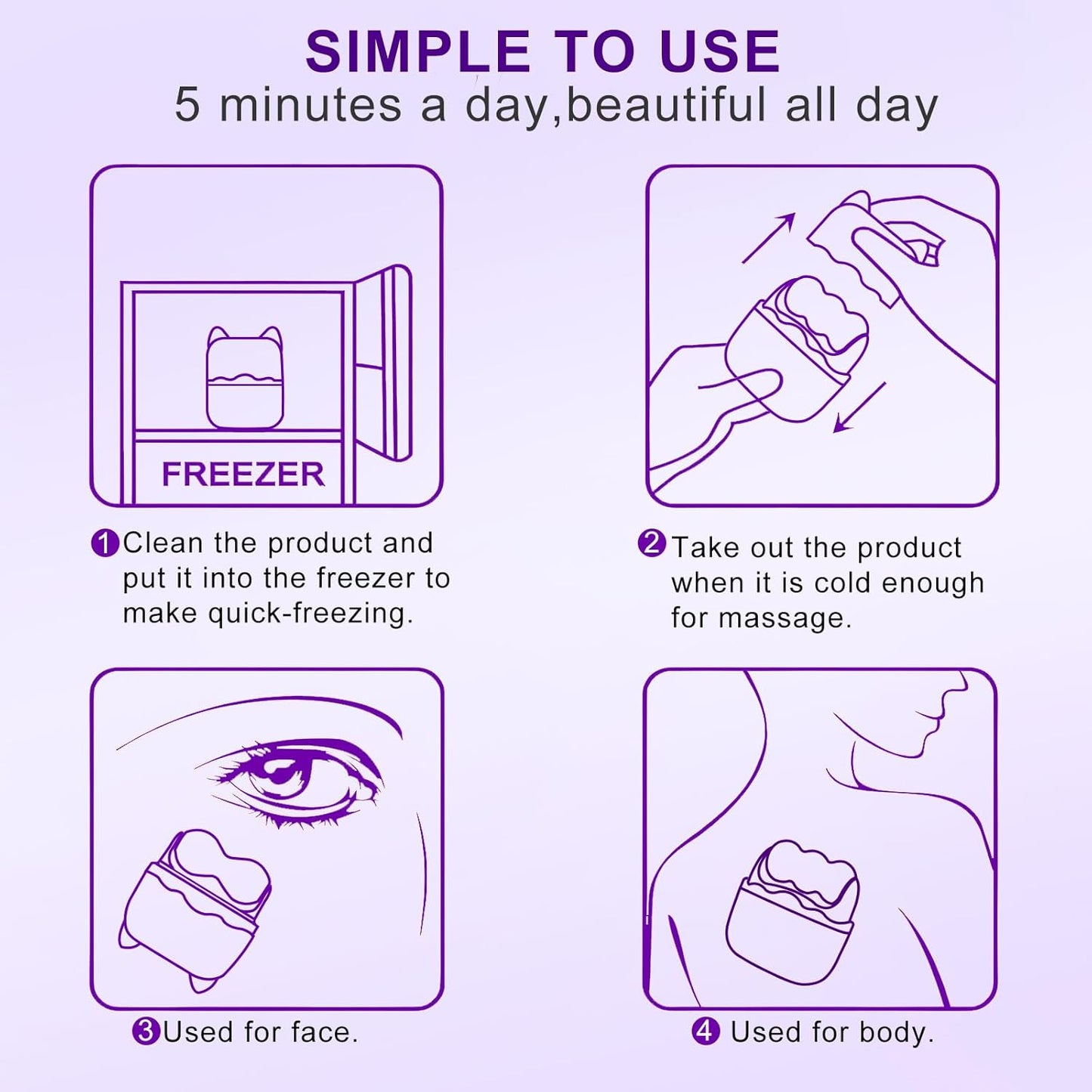 SIMPLE TO USE
5 minutes a day,beautiful all day

FREEZER

1 Clean the product and put it into the freezer to make quick-freezing.

2 Take out the product when it is cold enough for massage.

3 Used for face.

4 Used for body.